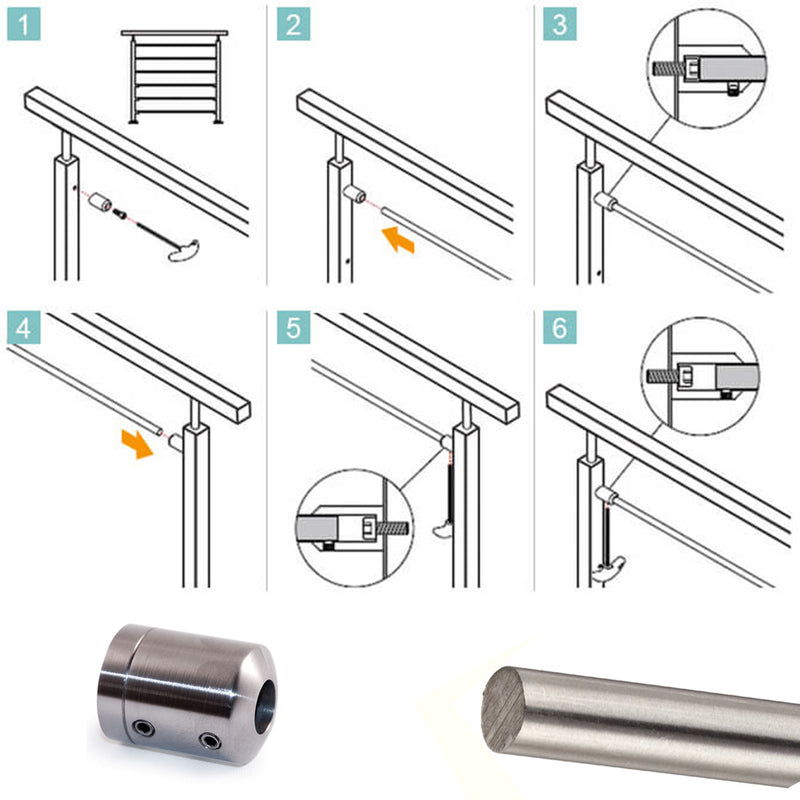 1

2

3

4

5

6